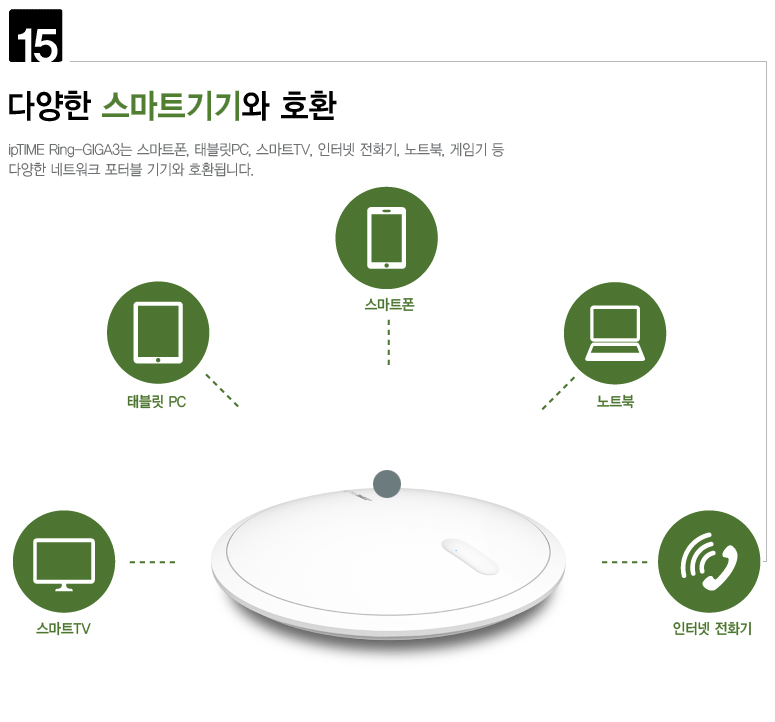 15

다양한 스마트기기와 호환

ipTIME Ring-GIGA3는 스마트폰, 태블릿PC, 스마트TV, 인터넷 전화기, 노트북, 게임기 등 다양한 네트워크 포터블 기기와 호환됩니다.

스마트폰

태블릿 PC

노트북

스마트TV

인터넷 전화기